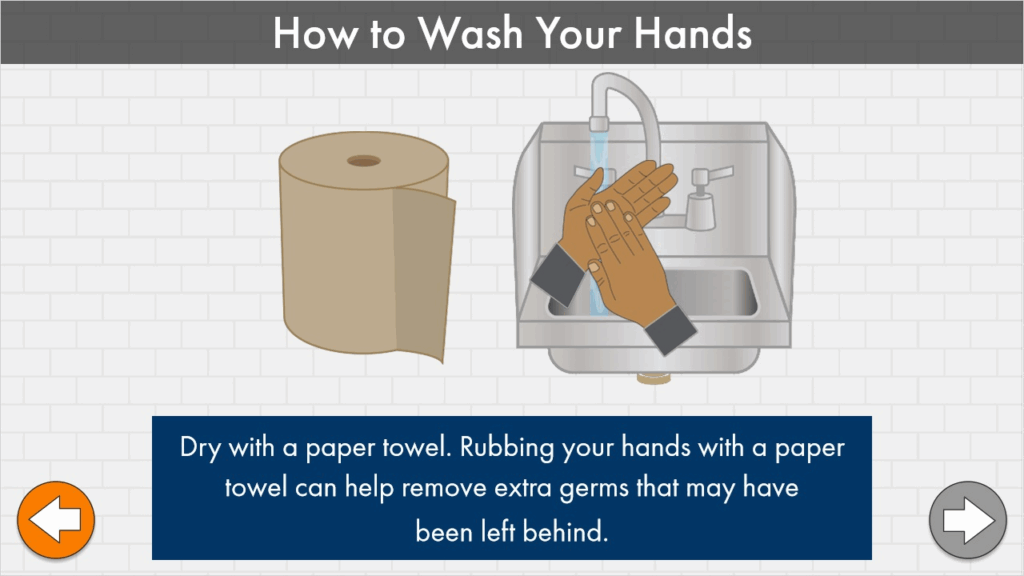 How to Wash Your Hands

Dry with a paper towel. Rubbing your hands with a paper towel can help remove extra germs that may have been left behind.