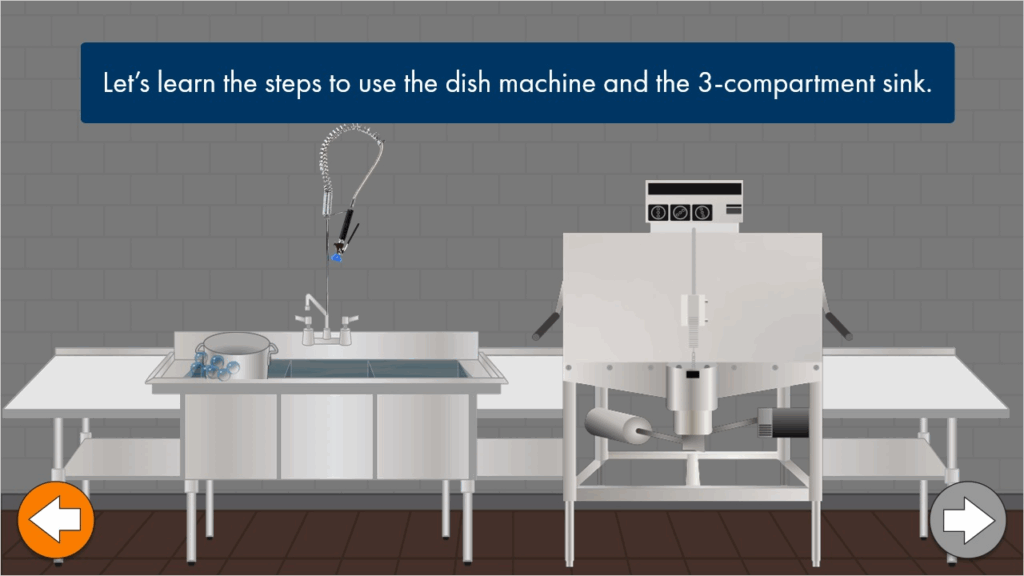 Let's learn the steps to use the dish machine and the 3-compartment sink.